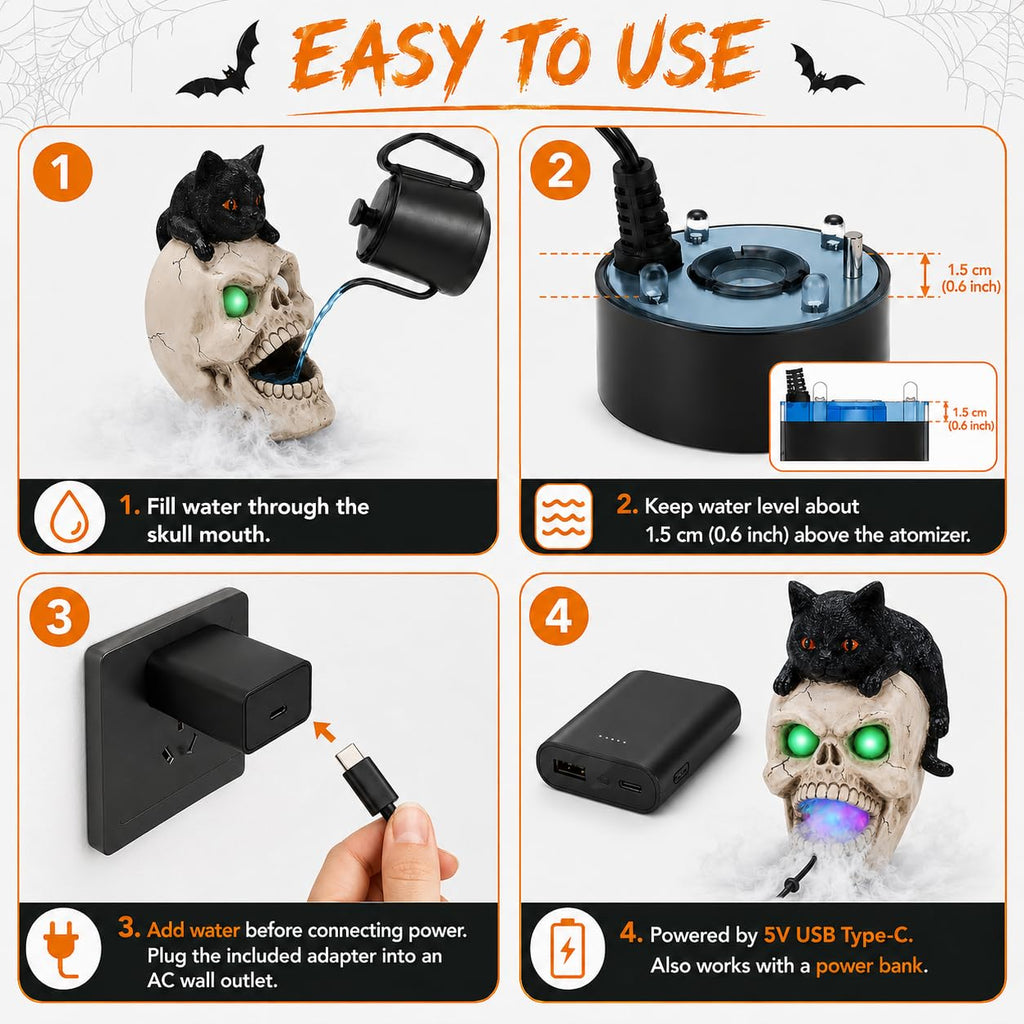 EASY TO USE

1

1. Fill water through the skull mouth.

2

1.5 cm (0.6 inch)

1.5 cm (0.6 inch)

2. Keep water level about 1.5 cm (0.6 inch) above the atomizer.

3

3. Add water before connecting power. Plug the included adapter into an AC wall outlet.

4

4. Powered by 5V USB Type-C. Also works with a power bank.